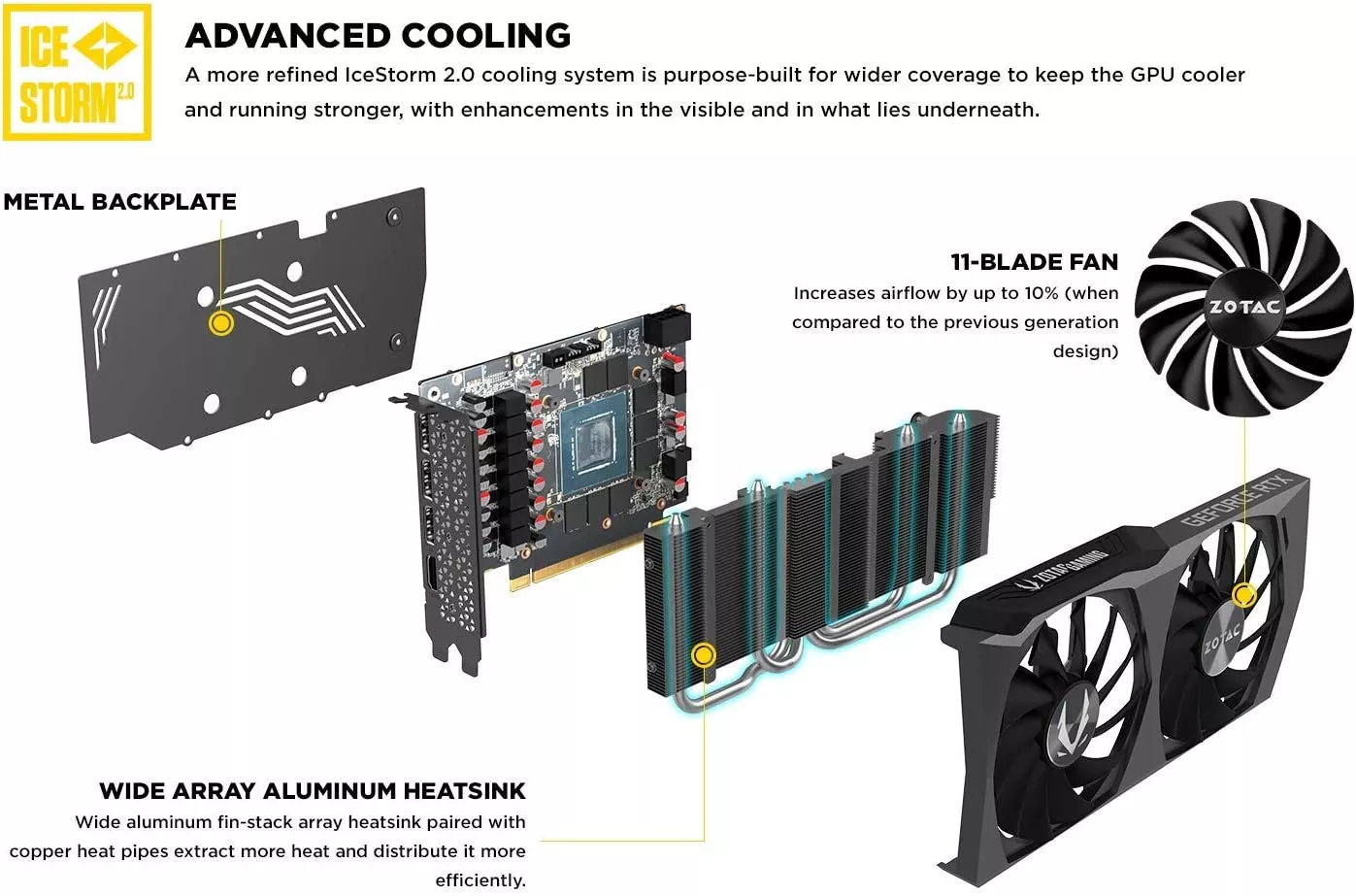 ICE STORM 2.0

ADVANCED COOLING

A more refined IceStorm 2.0 cooling system is purpose-built for wider coverage to keep the GPU cooler and running stronger, with enhancements in the visible and in what lies underneath.

METAL BACKPLATE

11-BLADE FAN

Increases airflow by up to 10% (when compared to the previous generation design)

ZOTAC

GEFORCE RTX

ZOTAC GAMING

ZOTAC

WIDE ARRAY ALUMINUM HEATSINK

Wide aluminum fin-stack array heatsink paired with copper heat pipes extract more heat and distribute it more efficiently.